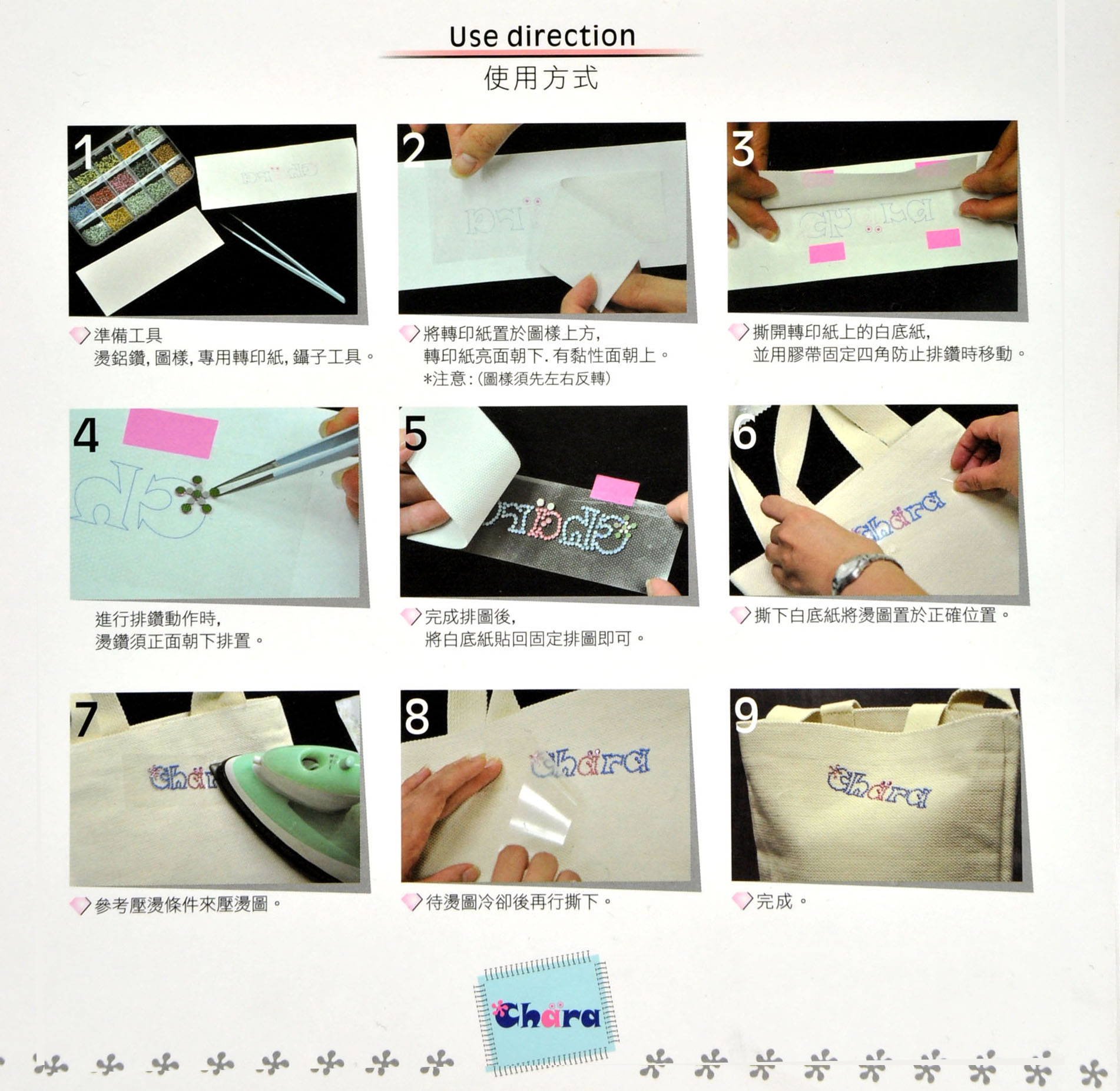 Use direction
使用方式

1

準備工具
燙鋁鑽, 圖樣, 專用轉印紙, 鑷子工具。

2

將轉印紙置於圖樣上方,
轉印紙亮面朝下. 有黏性面朝上。
*注意: (圖樣須先左右反轉)

3

撕開轉印紙上的白底紙,
並用膠帶固定四角防止排鑽時移動。

4

進行排鑽動作時,
燙鑽須正面朝下排置。

5

完成排圖後,
將白底紙貼回固定排圖即可。

6

Chara

撕下白底紙將燙圖置於正確位置。

7

Chara

參考壓燙條件來壓燙圖。

8

Chara

待燙圖冷卻後再行撕下。

9

Chara

完成。

Chara